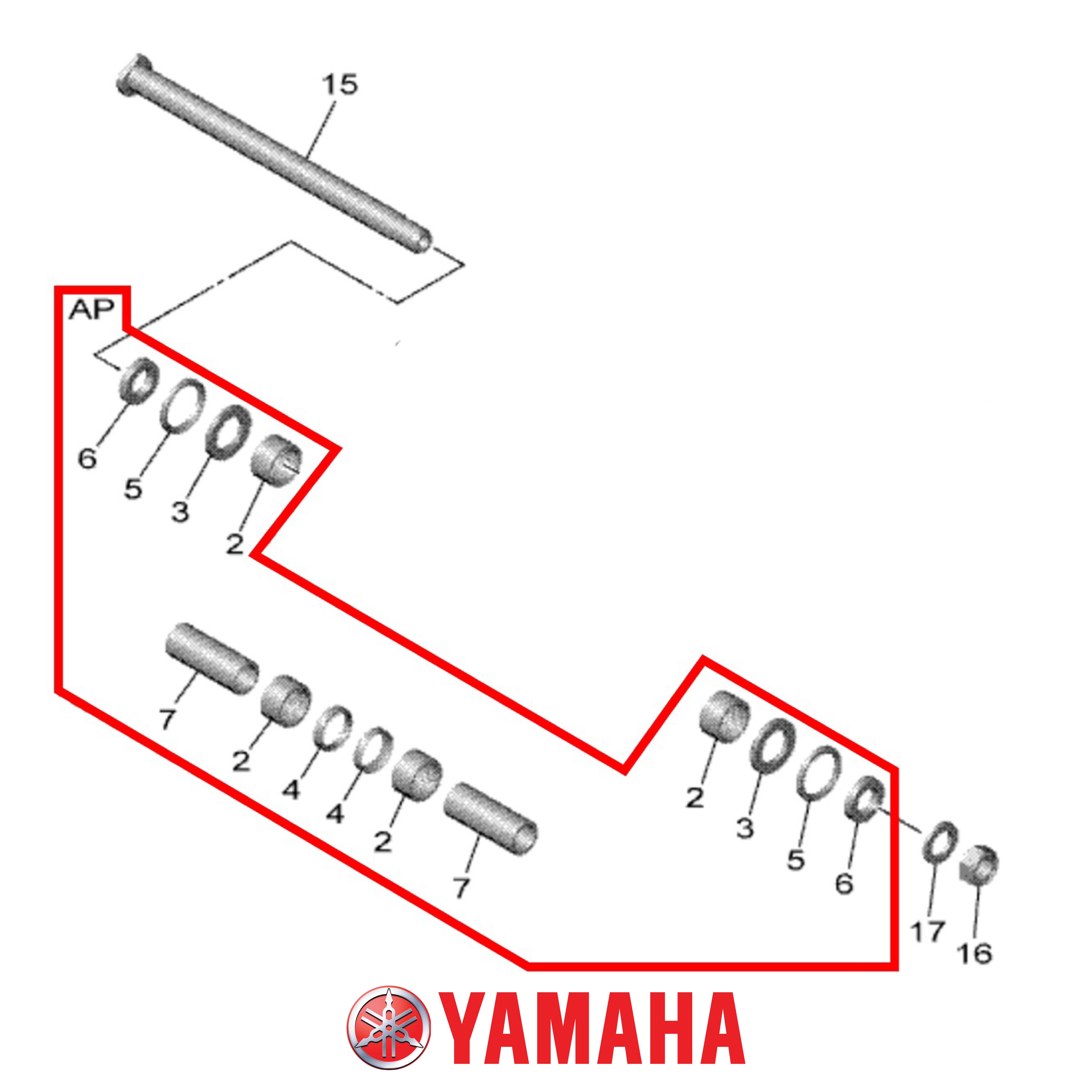 15

AP

6
5
3
2

7
2
4
4
2
7

2
3
5
6
17
16

YAMAHA