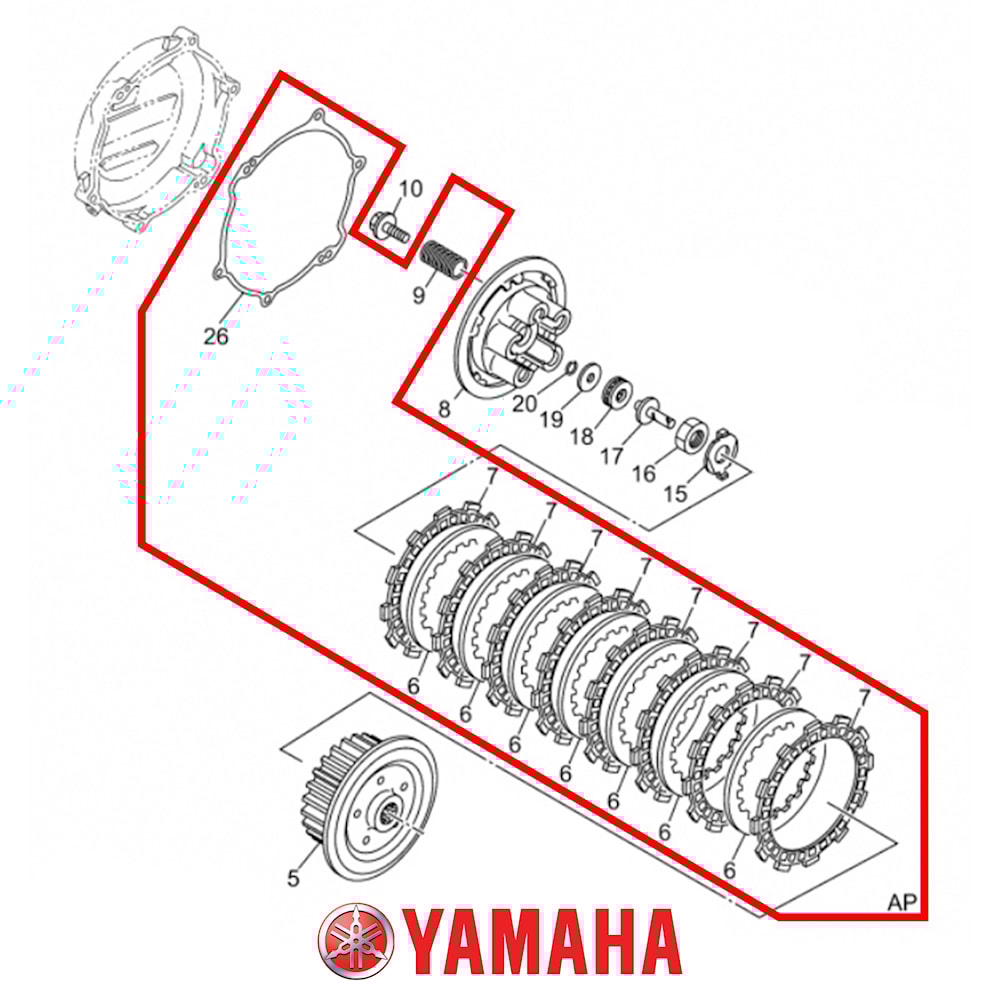 10
9
26
8
20
19
18
17
16
15
7
7
7
7
7
7
7
7
6
6
6
6
6
6
6
5
AP
YAMAHA